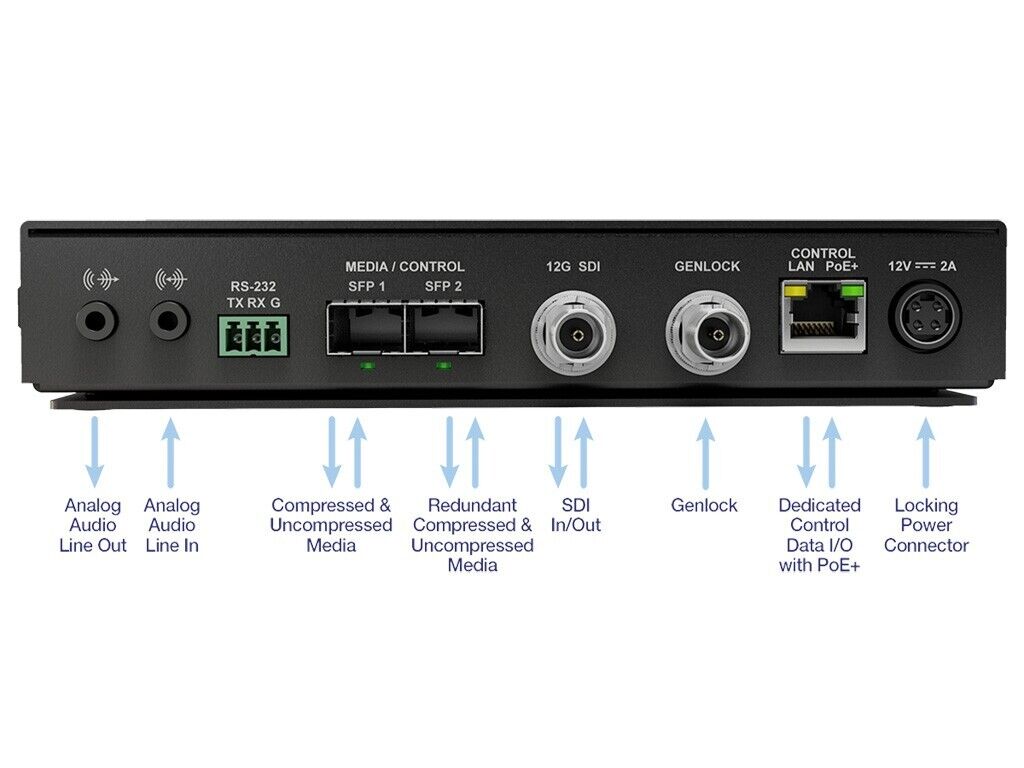 RS-232
TX RX G

MEDIA / CONTROL
SFP 1 SFP 2

12G SDI

GENLOCK

CONTROL
LAN PoE+

12V ⎓ 2A

Analog Audio Line Out

Analog Audio Line In

Compressed & Uncompressed Media

Redundant Compressed & Uncompressed Media

SDI In/Out

Genlock

Dedicated Control Data I/O with PoE+

Locking Power Connector