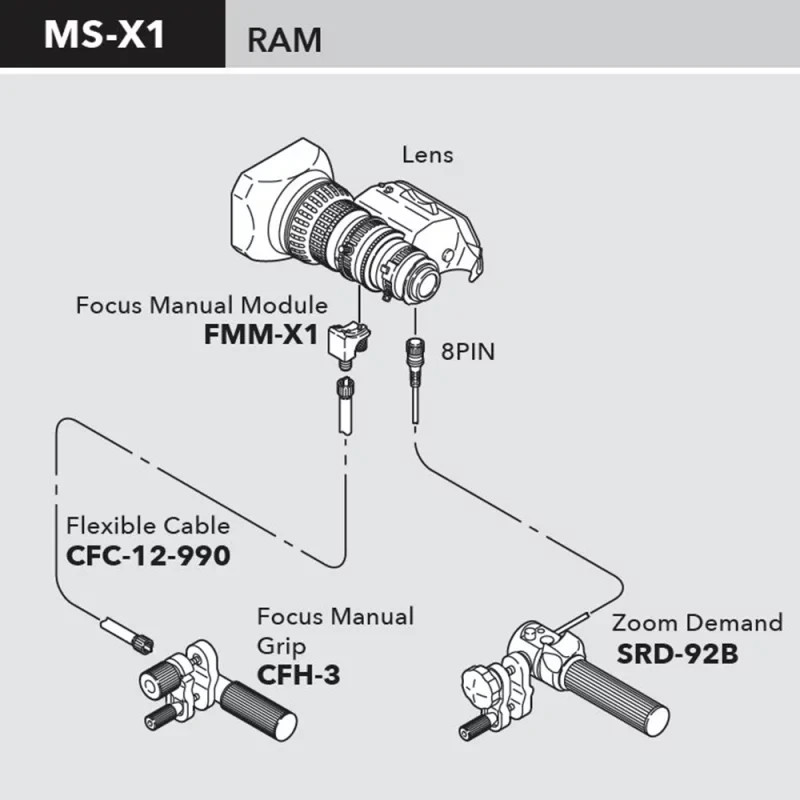 MS-X1

RAM

Lens

Focus Manual Module
FMM-X1

8PIN

Flexible Cable
CFC-12-990

Focus Manual Grip
CFH-3

Zoom Demand
SRD-92B