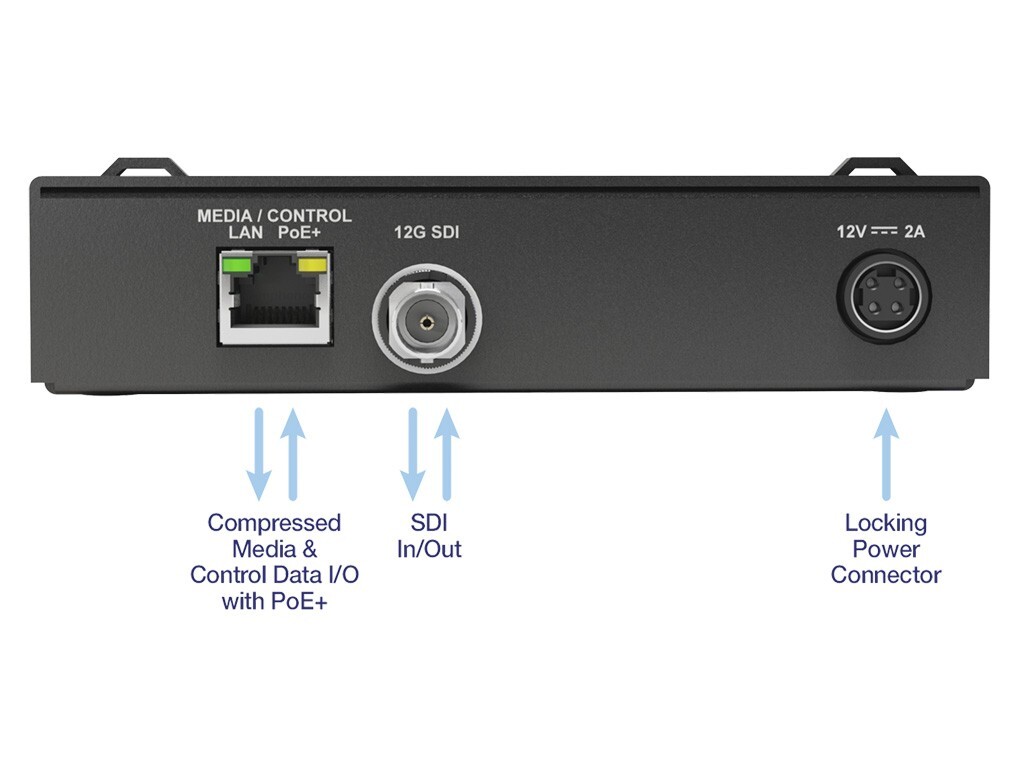 MEDIA / CONTROL
LAN PoE+

12G SDI

12V ⎓ 2A

Compressed Media & Control Data I/O with PoE+

SDI In/Out

Locking Power Connector