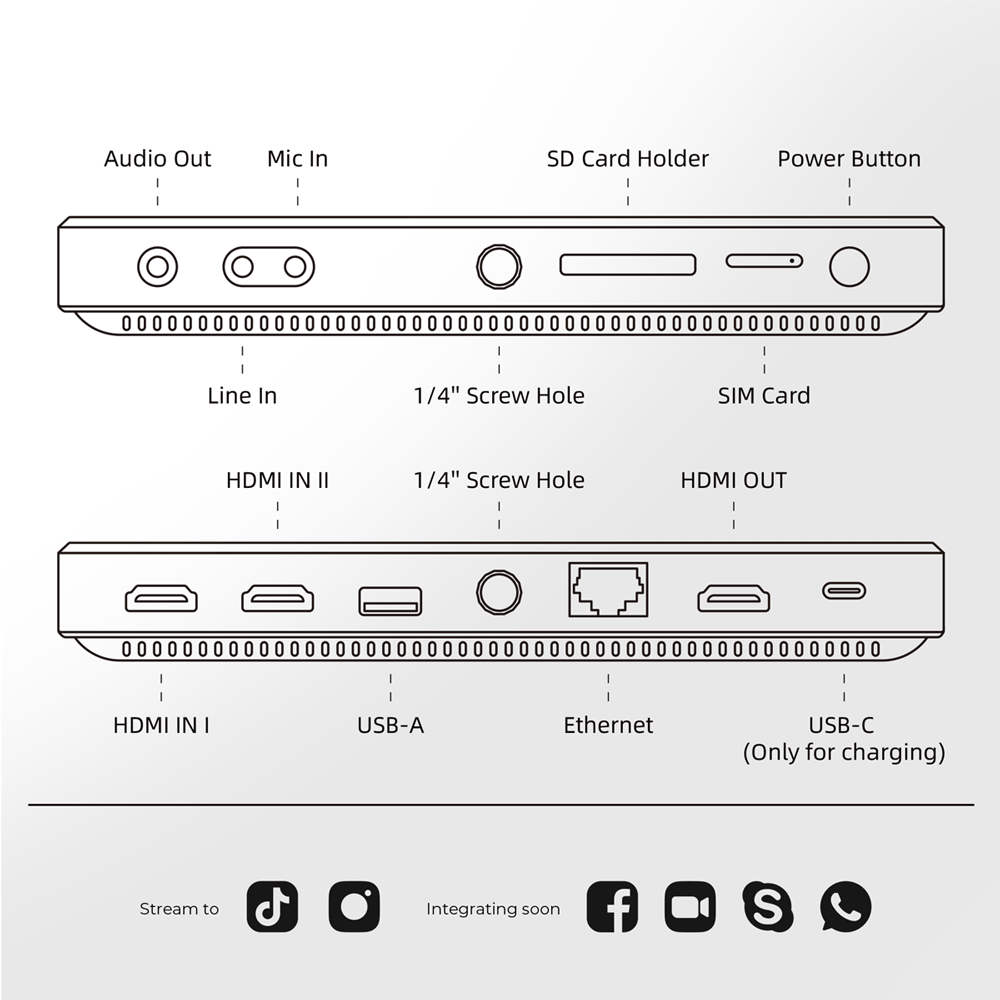 Audio Out
Mic In
SD Card Holder
Power Button

Line In
1/4" Screw Hole
SIM Card

HDMI IN II
1/4" Screw Hole
HDMI OUT

HDMI IN I
USB-A
Ethernet
USB-C
(Only for charging)

Stream to
Integrating soon