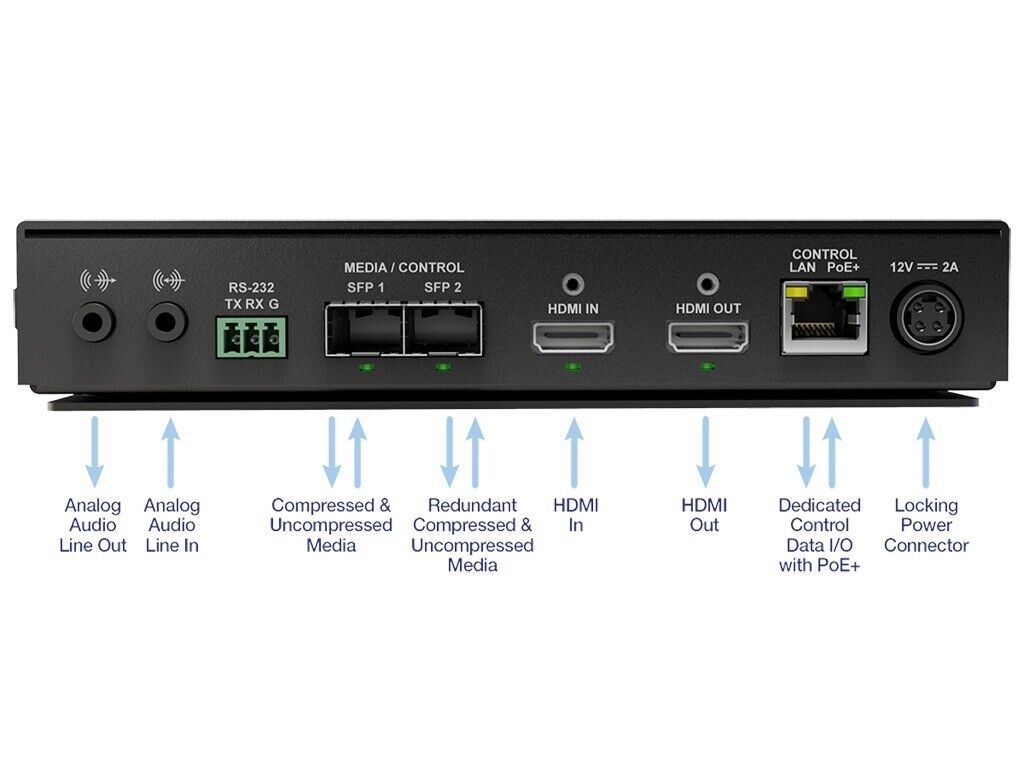 RS-232
TX RX G

MEDIA / CONTROL
SFP 1 SFP 2

HDMI IN

HDMI OUT

CONTROL
LAN PoE+

12V ⎓ 2A

Analog Audio Line Out

Analog Audio Line In

Compressed & Uncompressed Media

Redundant Compressed & Uncompressed Media

HDMI In

HDMI Out

Dedicated Control Data I/O with PoE+

Locking Power Connector