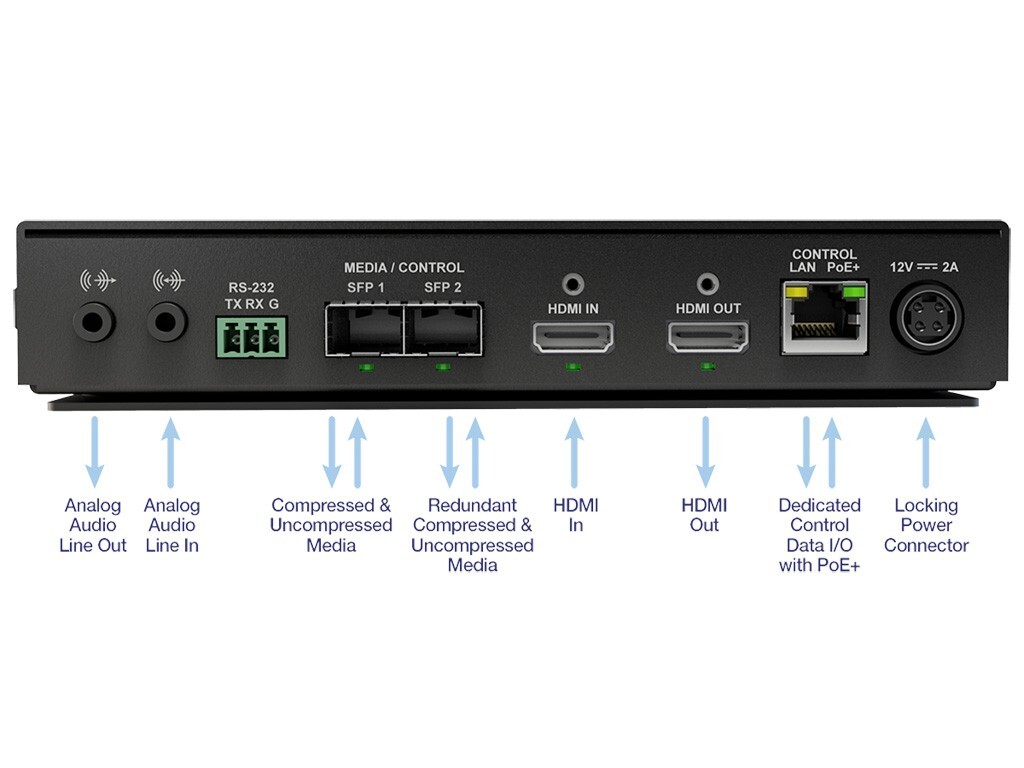 RS-232
TX RX G

MEDIA / CONTROL
SFP 1 SFP 2

HDMI IN

HDMI OUT

CONTROL
LAN PoE+

12V ⎓ 2A

Analog Audio Line Out

Analog Audio Line In

Compressed & Uncompressed Media

Redundant Compressed & Uncompressed Media

HDMI In

HDMI Out

Dedicated Control Data I/O with PoE+

Locking Power Connector